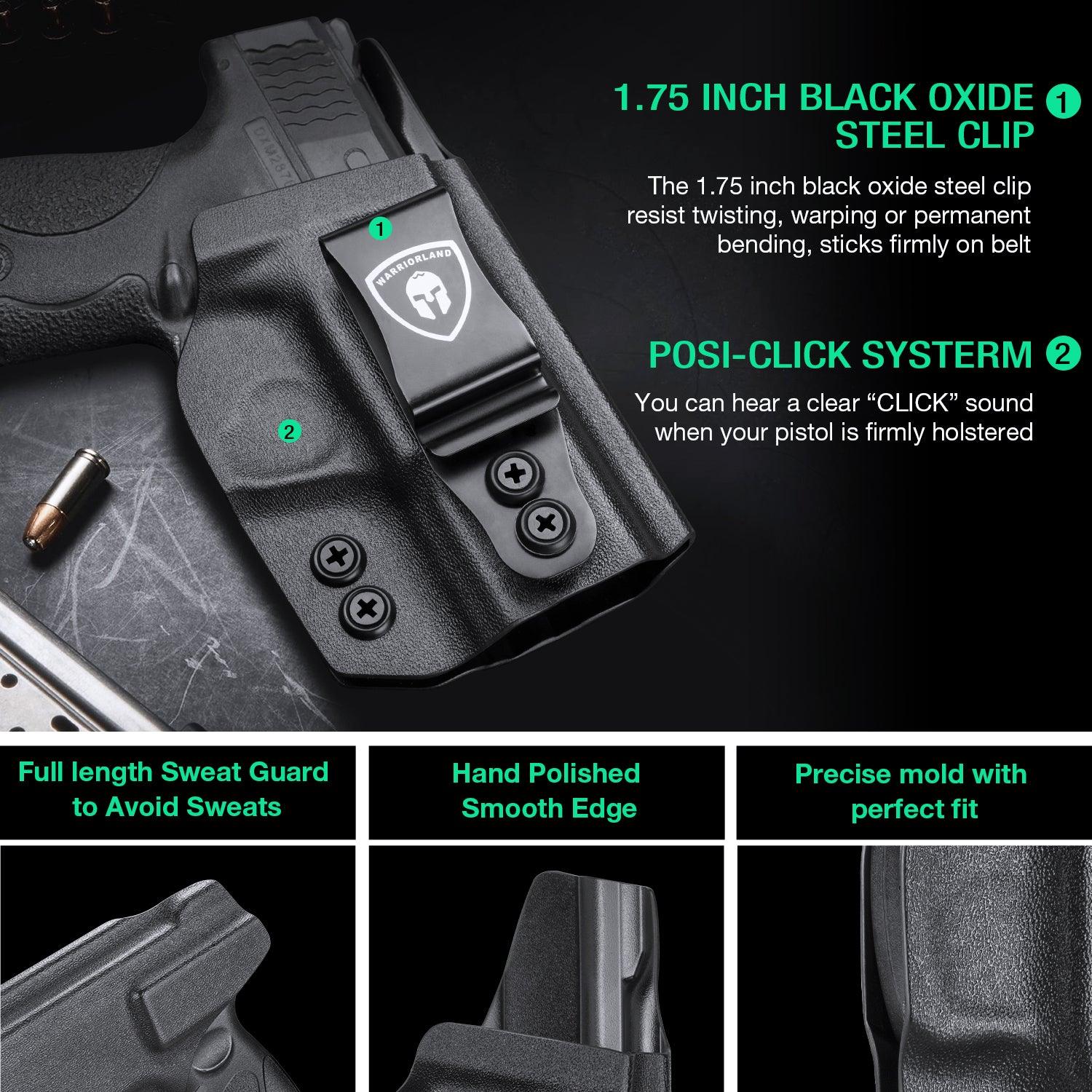 1.75 INCH BLACK OXIDE STEEL CLIP 1

The 1.75 inch black oxide steel clip resist twisting, warping or permanent bending, sticks firmly on belt

POSI-CLICK SYSTERM 2

You can hear a clear “CLICK” sound when your pistol is firmly holstered

1

WARRIORLAND

2

Full length Sweat Guard to Avoid Sweats

Hand Polished Smooth Edge

Precise mold with perfect fit