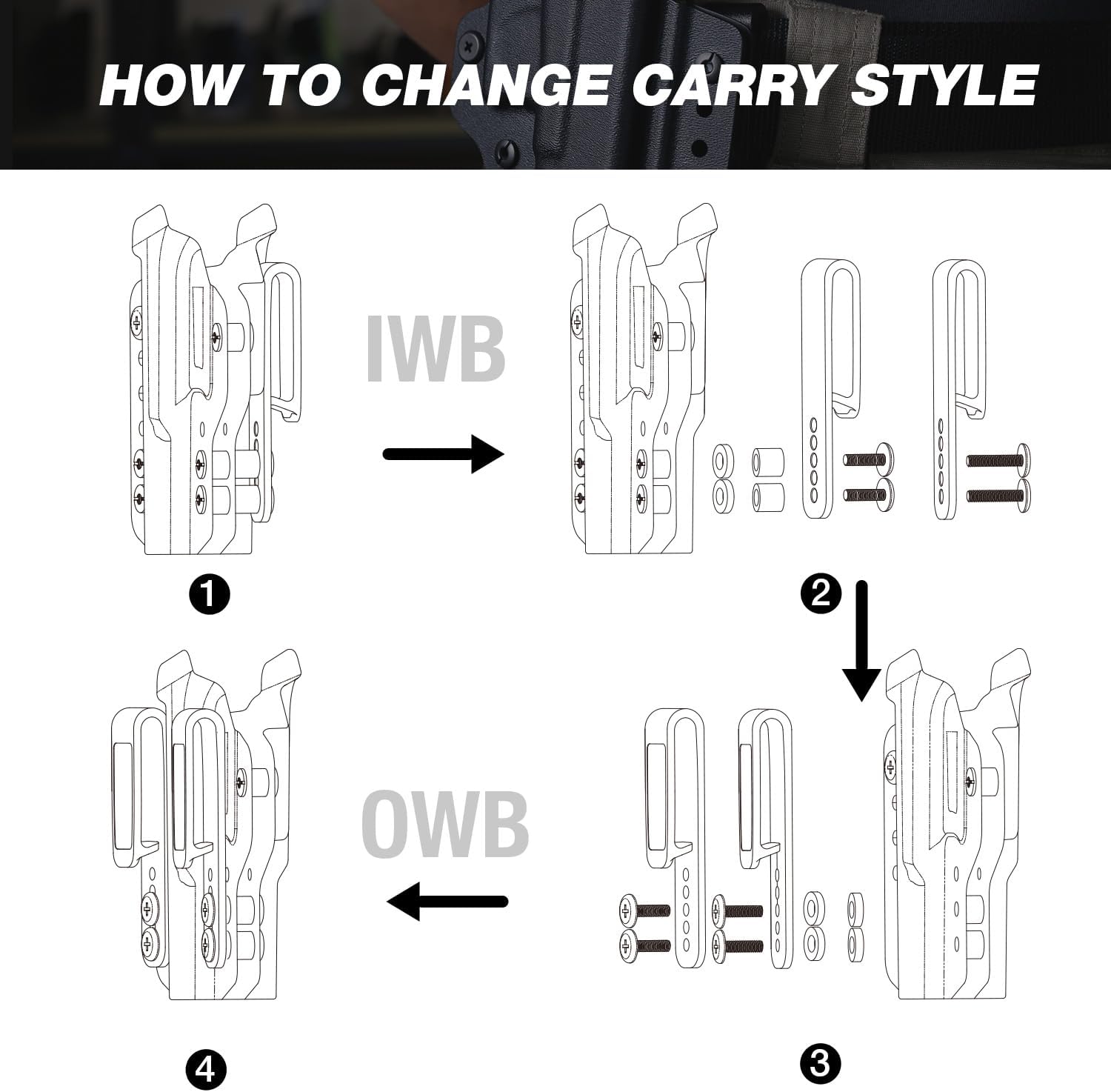 HOW TO CHANGE CARRY STYLE

IWB

1

2

OWB

4

3