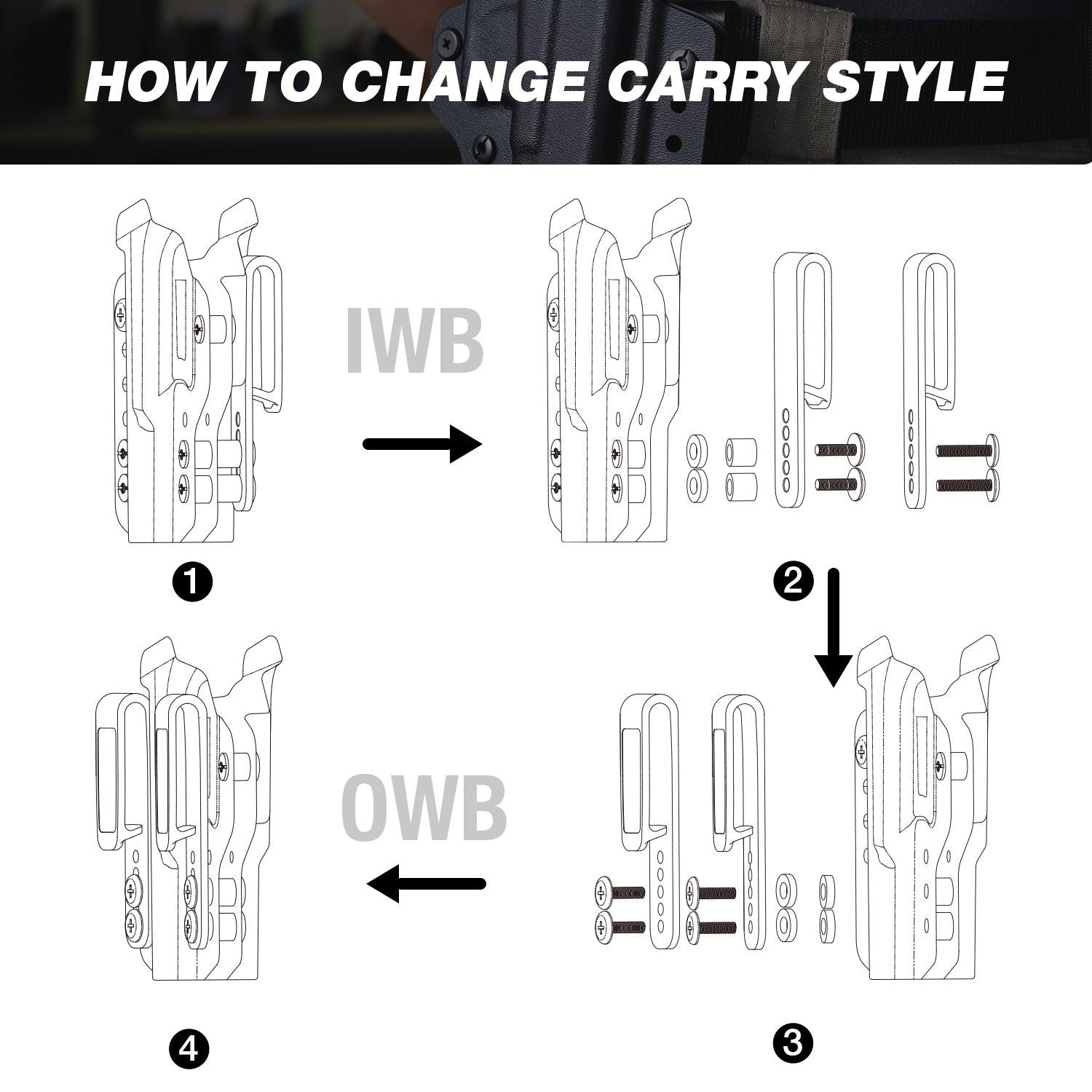 HOW TO CHANGE CARRY STYLE

IWB

1

2

OWB

4

3