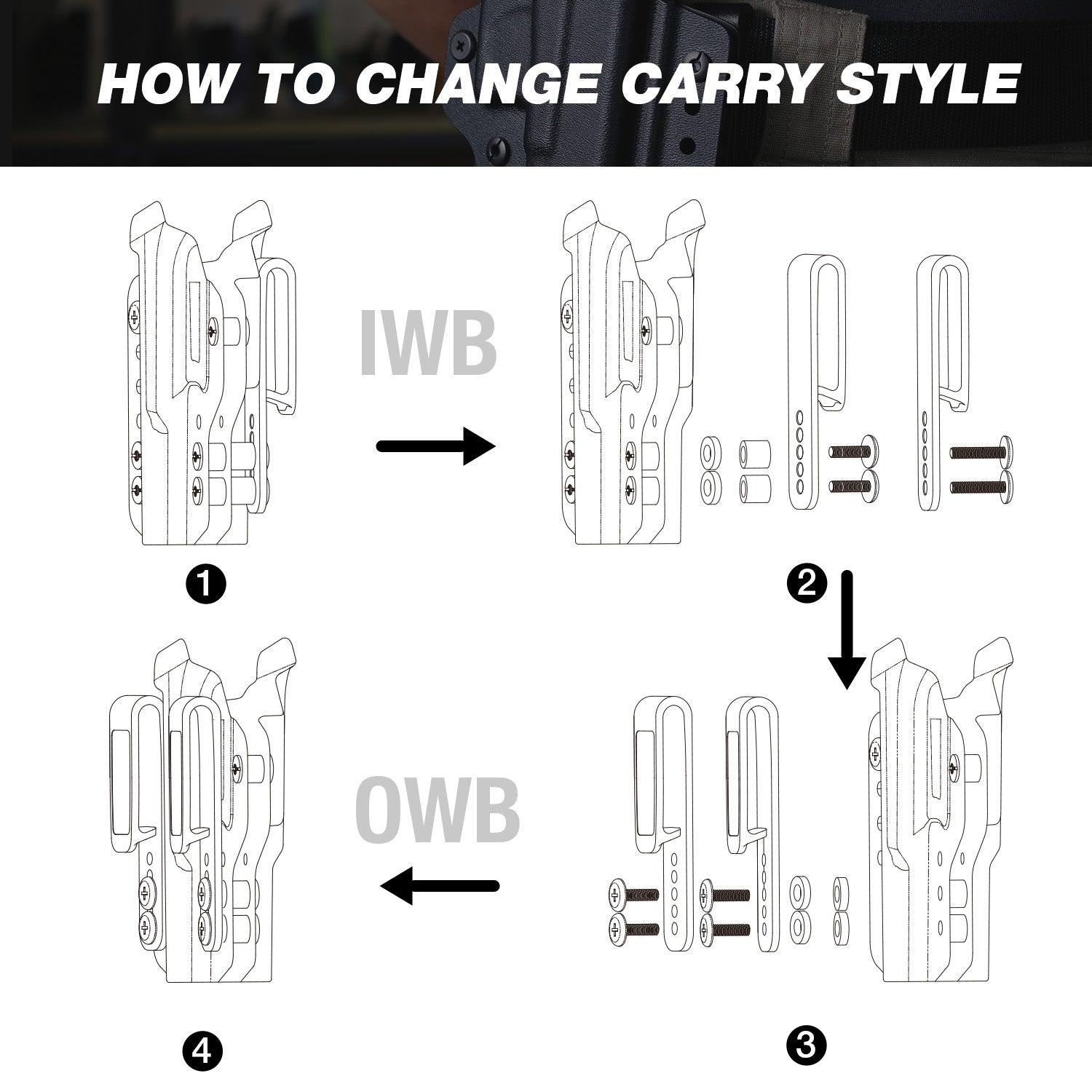 HOW TO CHANGE CARRY STYLE

IWB

1

2

OWB

4

3